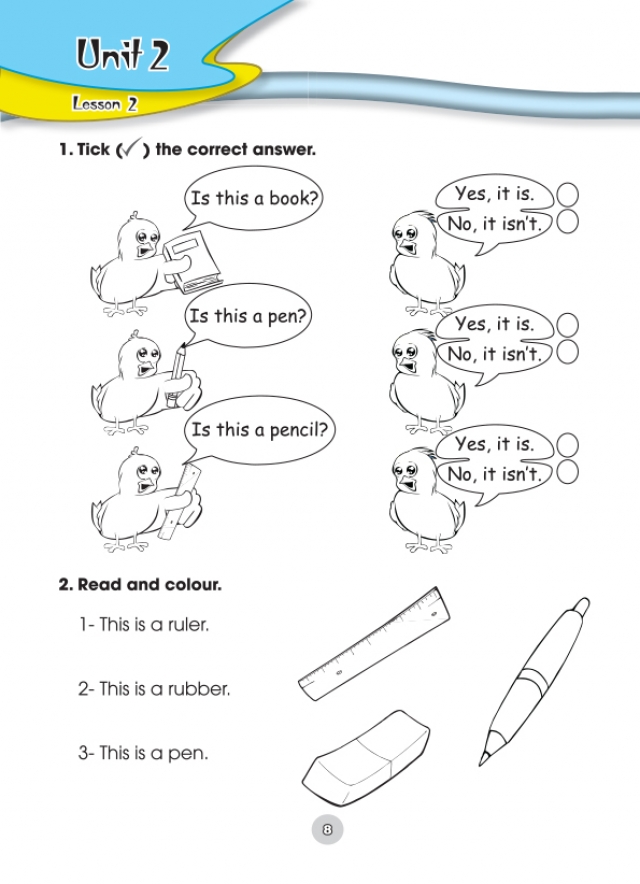 Unit 2

Lesson 2

1. Tick (✓) the correct answer.

Is this a book?

Yes, it is.
No, it isn't.

Is this a pen?

Yes, it is.
No, it isn't.

Is this a pencil?

Yes, it is.
No, it isn't.

2. Read and colour.

1- This is a ruler.

2- This is a rubber.

3- This is a pen.

8